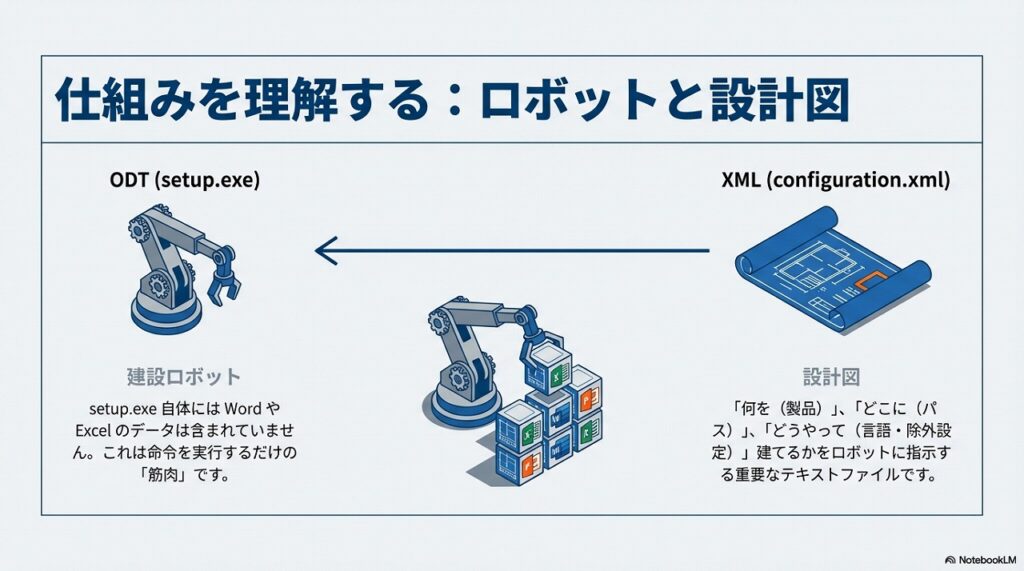 仕組みを理解する：ロボットと設計図

ODT (setup.exe)

建設ロボット

setup.exe 自体には Word や Excel のデータは含まれていません。これは命令を実行するだけの「筋肉」です。

XML (configuration.xml)

設計図

「何を（製品）」、「どこに（パス）」、「どうやって（言語・除外設定）」建てるかをロボットに指示する重要なテキストファイルです。

NotebookLM